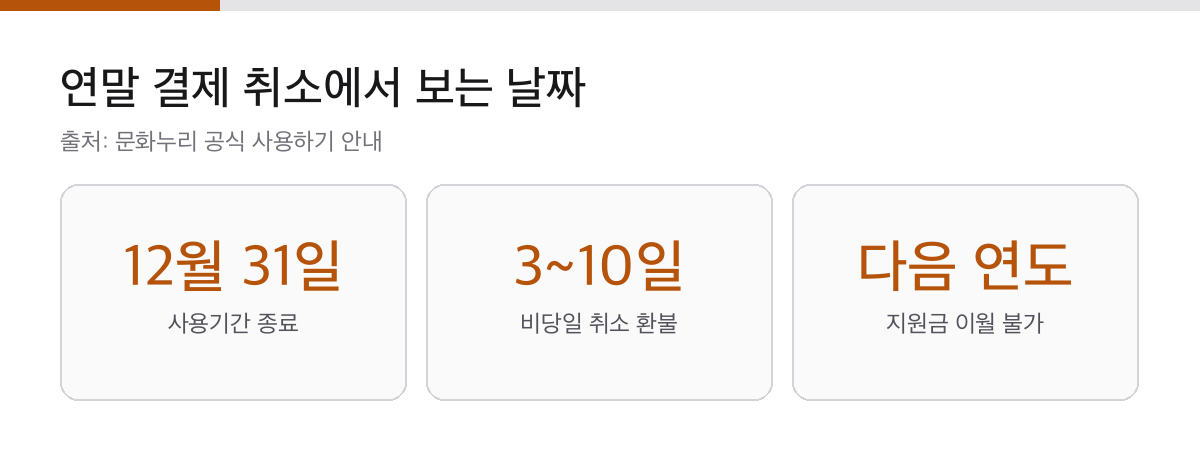 연말 결제 취소에서 보는 날짜

출처: 문화누리 공식 사용하기 안내

12월 31일
사용기간 종료

3~10일
비당일 취소 환불

다음 연도
지원금 이월 불가