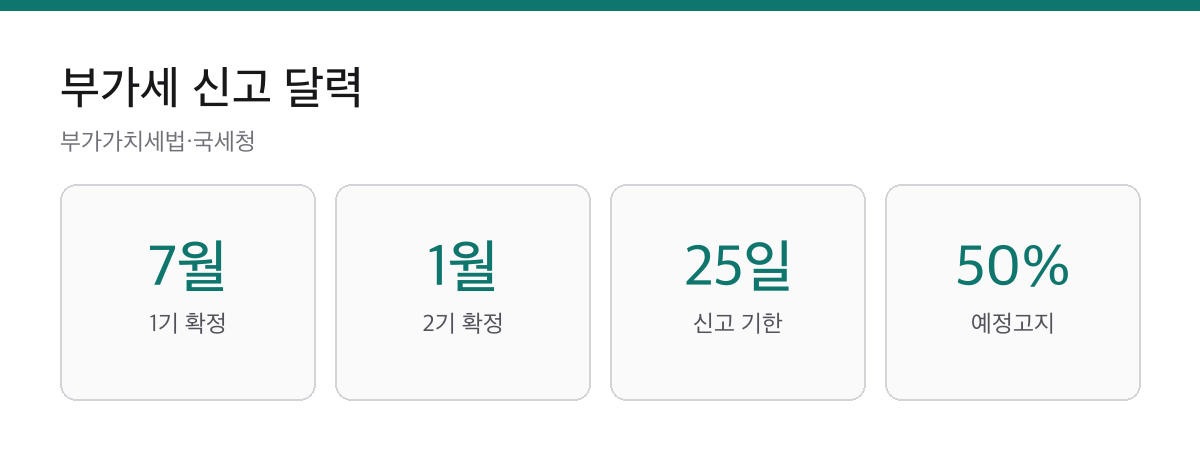 부가세 신고 달력

부가가치세법·국세청

7월
1기 확정

1월
2기 확정

25일
신고 기한

50%
예정고지