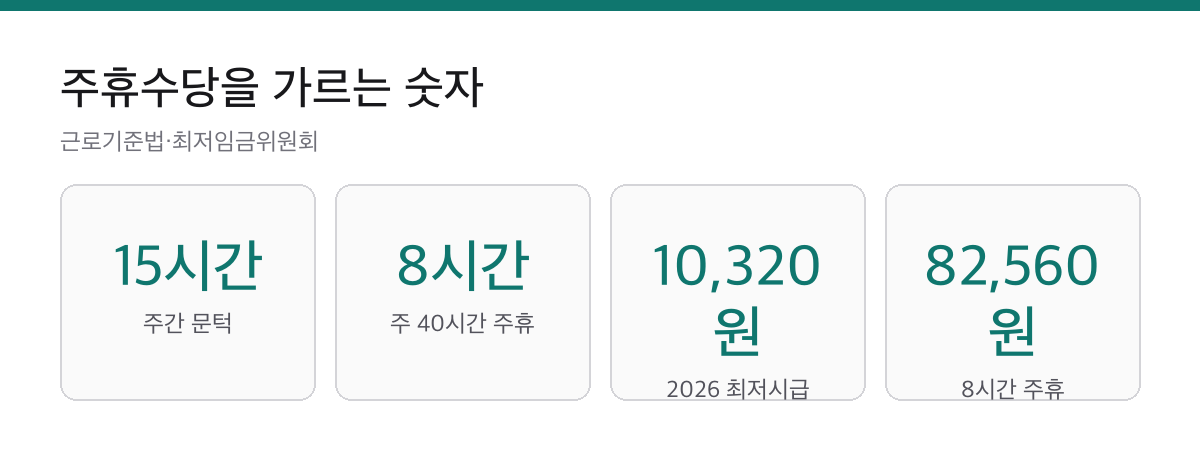 주휴수당을 가르는 숫자

근로기준법·최저임금위원회

15시간
주간 문턱

8시간
주 40시간 주휴

10,320원
2026 최저시급

82,560원
8시간 주휴