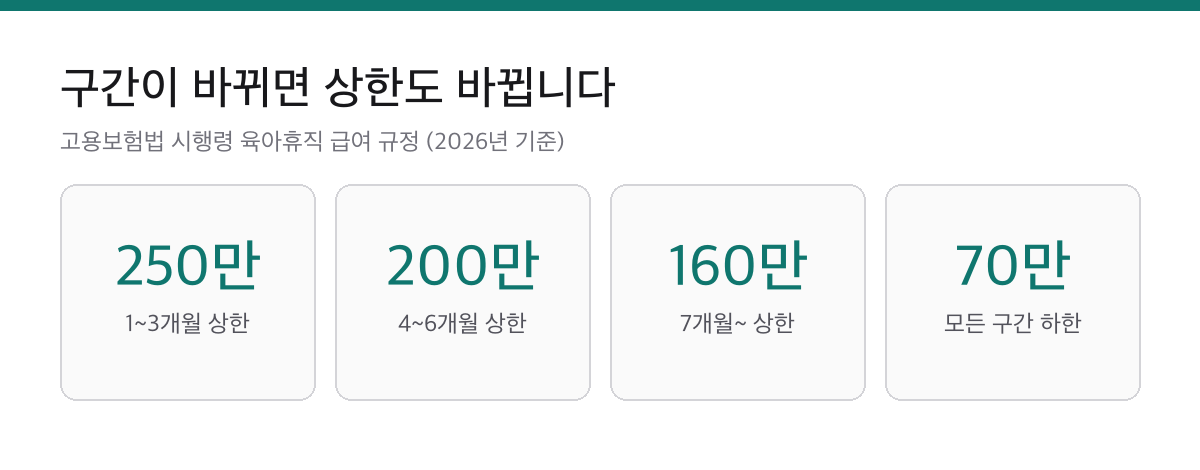 구간이 바뀌면 상한도 바뀝니다

고용보험법 시행령 육아휴직 급여 규정 (2026년 기준)

250만
1~3개월 상한

200만
4~6개월 상한

160만
7개월~ 상한

70만
모든 구간 하한