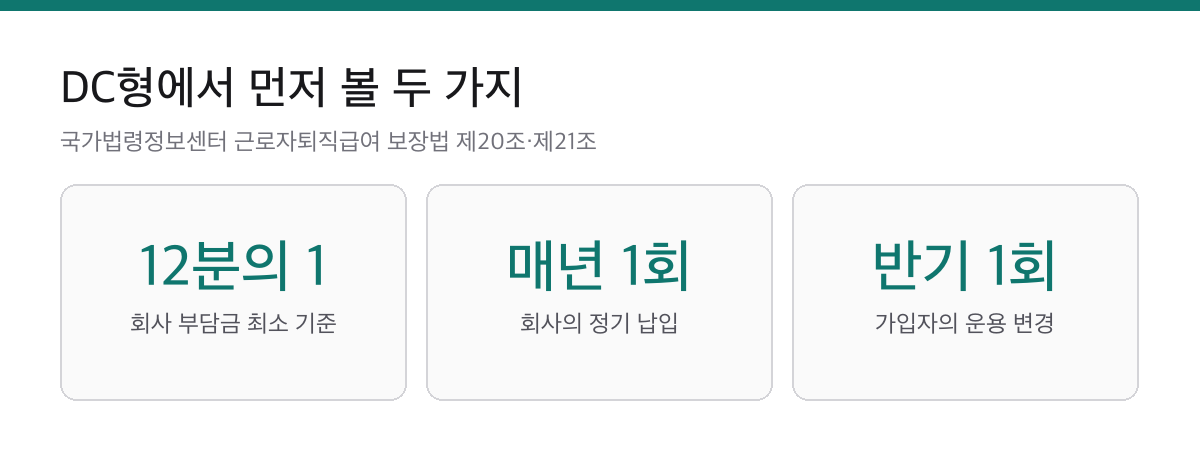 DC형에서 먼저 볼 두 가지

국가법령정보센터 근로자퇴직급여 보장법 제20조·제21조

12분의 1
회사 부담금 최소 기준

매년 1회
회사의 정기 납입

반기 1회
가입자의 운용 변경